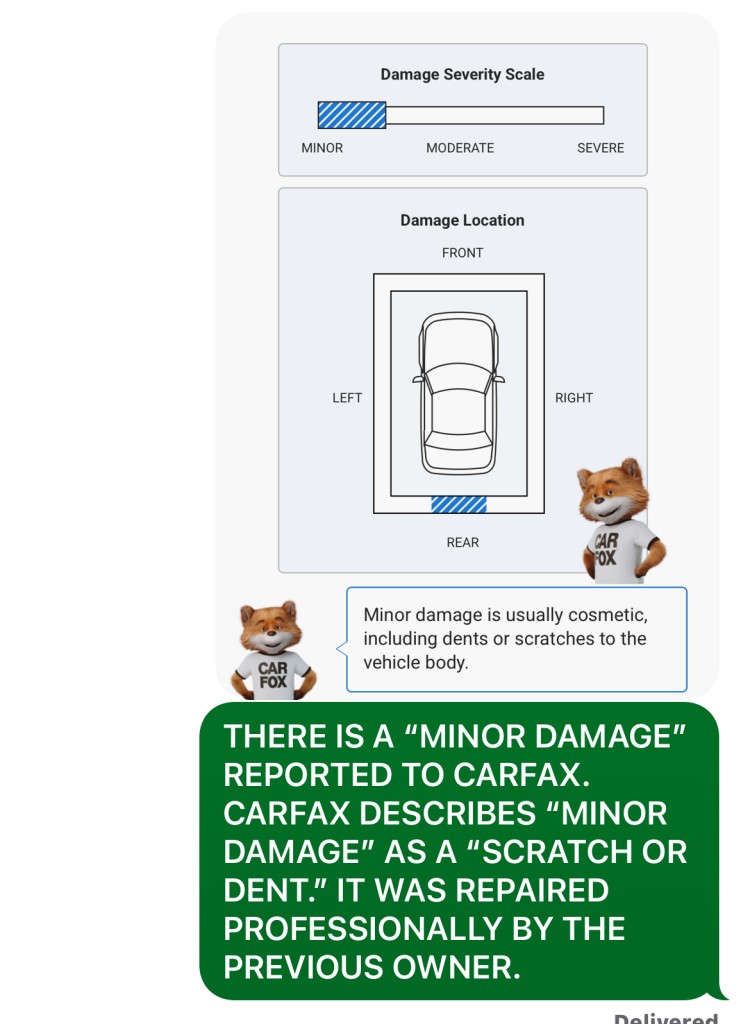 Damage Severity Scale

MINOR MODERATE SEVERE

Damage Location

FRONT

LEFT

RIGHT

REAR

CAR FOX

CAR FOX

Minor damage is usually cosmetic, including dents or scratches to the vehicle body.

THERE IS A “MINOR DAMAGE” REPORTED TO CARFAX. CARFAX DESCRIBES “MINOR DAMAGE” AS A “SCRATCH OR DENT.” IT WAS REPAIRED PROFESSIONALLY BY THE PREVIOUS OWNER.

Delivered