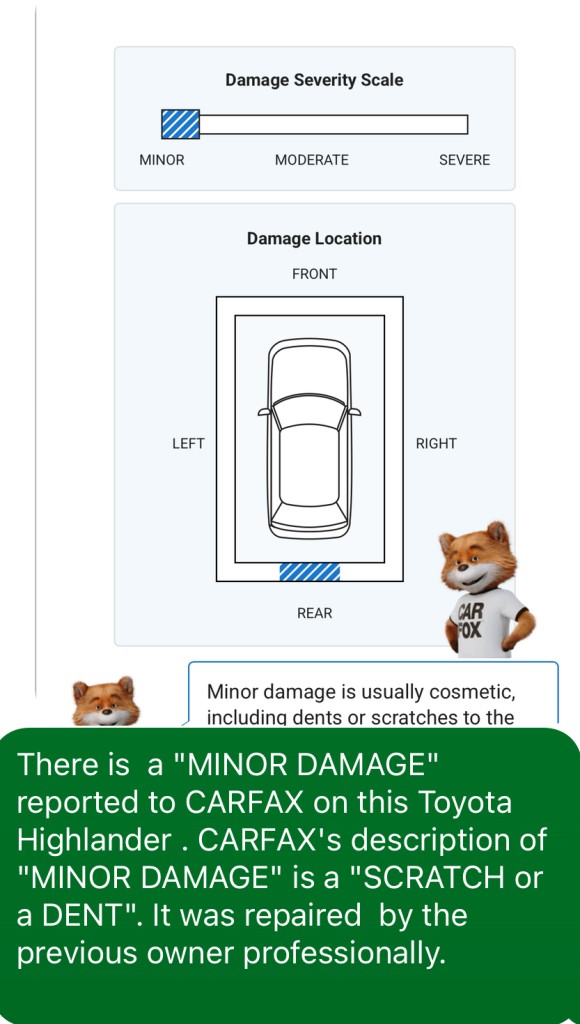 Damage Severity Scale

MINOR MODERATE SEVERE

Damage Location

FRONT

LEFT

RIGHT

REAR

CAR FOX

Minor damage is usually cosmetic, including dents or scratches to the

There is a "MINOR DAMAGE" reported to CARFAX on this Toyota Highlander . CARFAX's description of "MINOR DAMAGE" is a "SCRATCH or a DENT". It was repaired by the previous owner professionally.